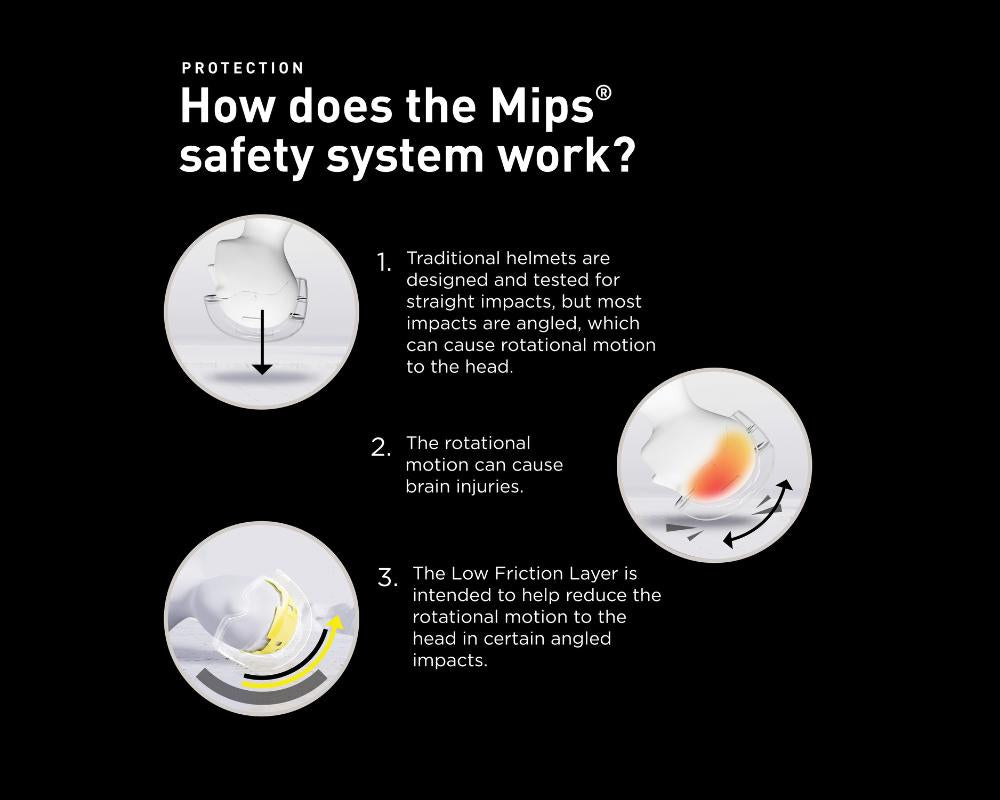 PROTECTION

How does the Mips® safety system work?

1. Traditional helmets are designed and tested for straight impacts, but most impacts are angled, which can cause rotational motion to the head.

2. The rotational motion can cause brain injuries.

3. The Low Friction Layer is intended to help reduce the rotational motion to the head in certain angled impacts.