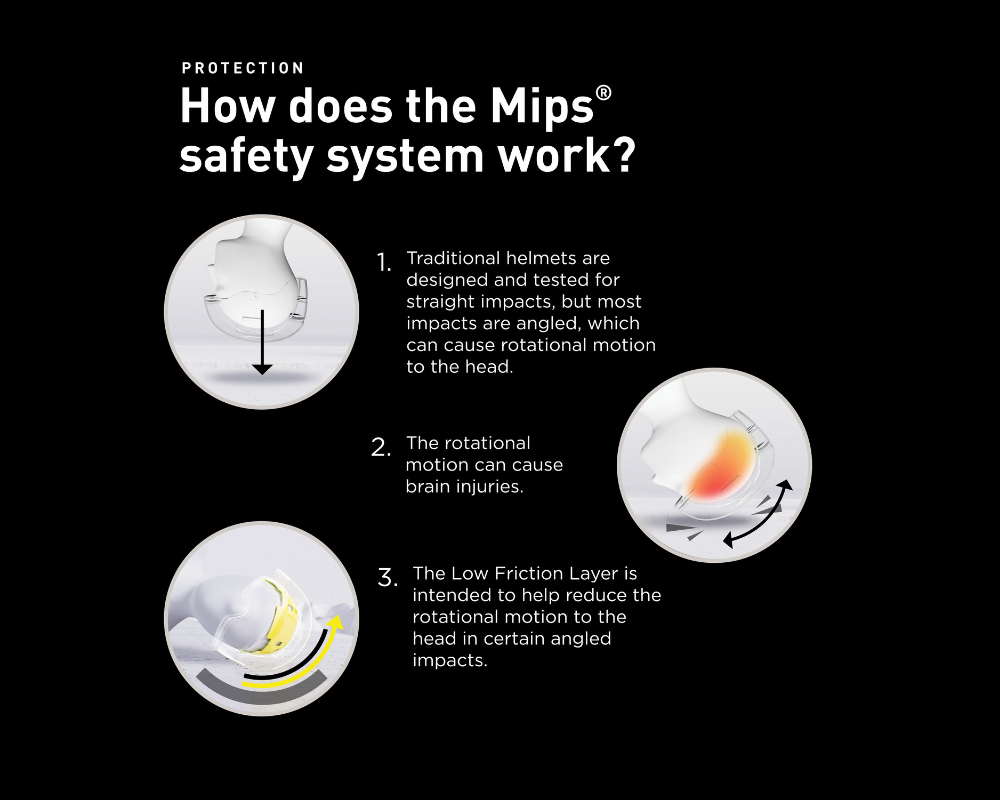 PROTECTION

How does the Mips® safety system work?

1. Traditional helmets are designed and tested for straight impacts, but most impacts are angled, which can cause rotational motion to the head.

2. The rotational motion can cause brain injuries.

3. The Low Friction Layer is intended to help reduce the rotational motion to the head in certain angled impacts.